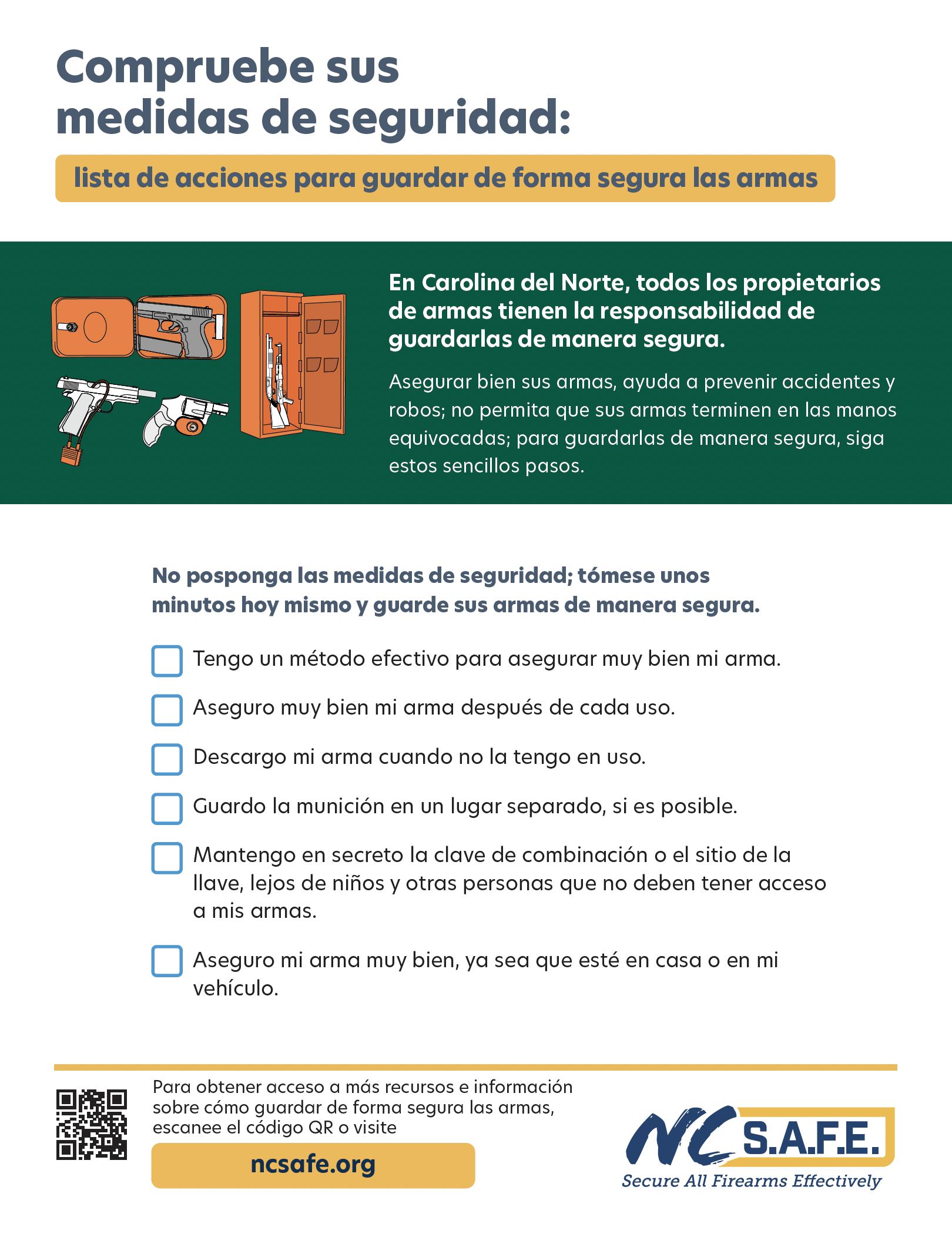 Compruebe sus medidas de seguridad:

lista de acciones para guardar de forma segura las armas

En Carolina del Norte, todos los propietarios de armas tienen la responsabilidad de guardarlas de manera segura.

Asegurar bien sus armas, ayuda a prevenir accidentes y robos; no permita que sus armas terminen en las manos equivocadas; para guardarlas de manera segura, siga estos sencillos pasos.

No posponga las medidas de seguridad; tómese unos minutos hoy mismo y guarde sus armas de manera segura.

Tengo un método efectivo para asegurar muy bien mi arma.

Aseguro muy bien mi arma después de cada uso.

Descargo mi arma cuando no la tengo en uso.

Guardo la munición en un lugar separado, si es posible.

Mantengo en secreto la clave de combinación o el sitio de la llave, lejos de niños y otras personas que no deben tener acceso a mis armas.

Aseguro mi arma muy bien, ya sea que esté en casa o en mi vehículo.

Para obtener acceso a más recursos e información sobre cómo guardar de forma segura las armas, escanee el código QR o visite

ncsafe.org

NC S.A.F.E.
Secure All Firearms Effectively